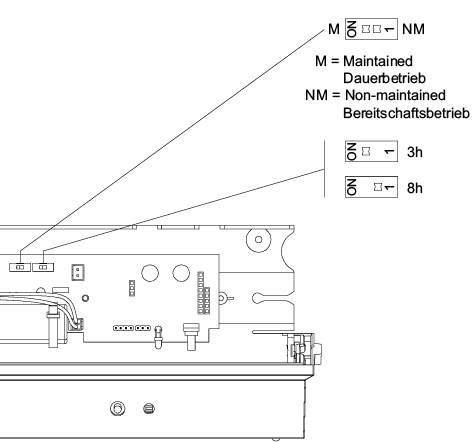 M ON 1 NM

M = Maintained
Dauerbetrieb
NM = Non-maintained
Bereitschaftsbetrieb

ON 1 3h

ON 1 8h